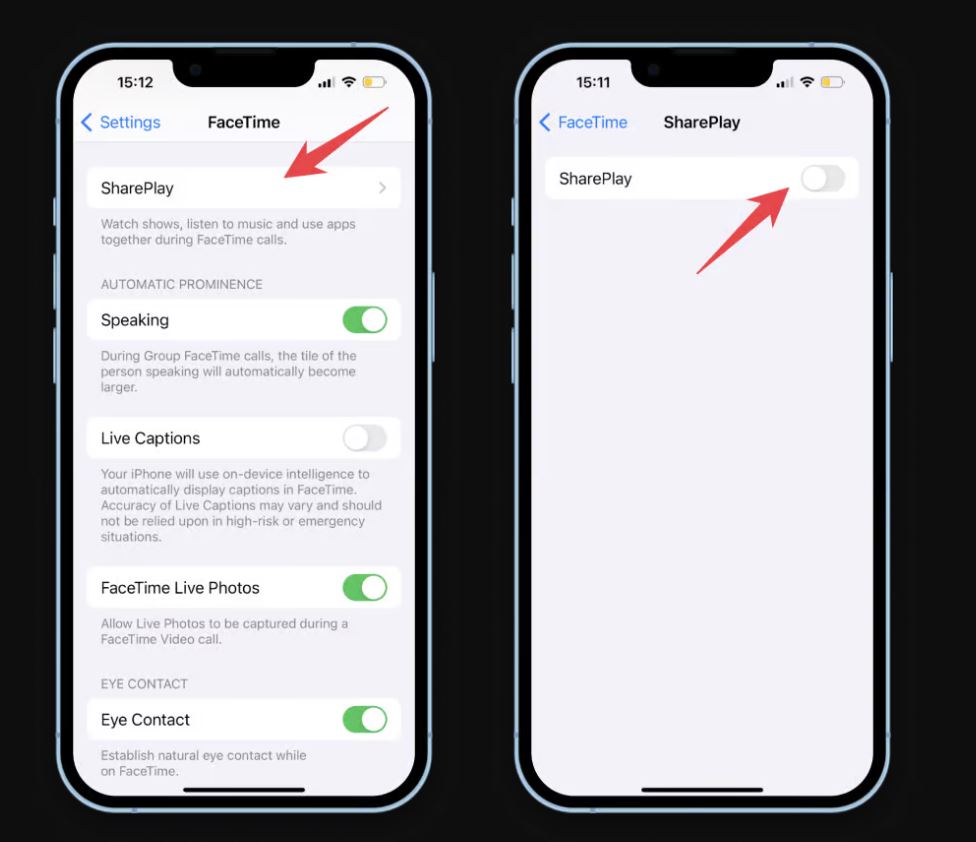 15:12

Settings FaceTime

SharePlay

Watch shows, listen to music and use apps together during FaceTime calls.

AUTOMATIC PROMINENCE

Speaking

During Group FaceTime calls, the tile of the person speaking will automatically become larger.

Live Captions

Your iPhone will use on-device intelligence to automatically display captions in FaceTime. Accuracy of Live Captions may vary and should not be relied upon in high-risk or emergency situations.

FaceTime Live Photos

Allow Live Photos to be captured during a FaceTime Video call.

EYE CONTACT

Eye Contact

Establish natural eye contact while on FaceTime.

15:11

FaceTime SharePlay

SharePlay